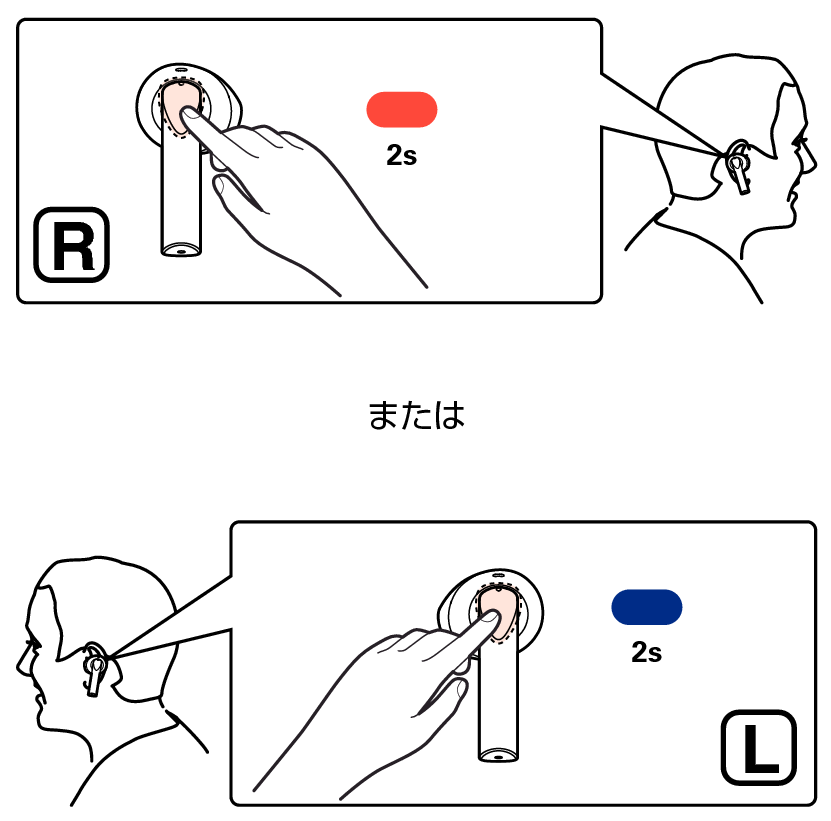 2s

R

または

2s

L